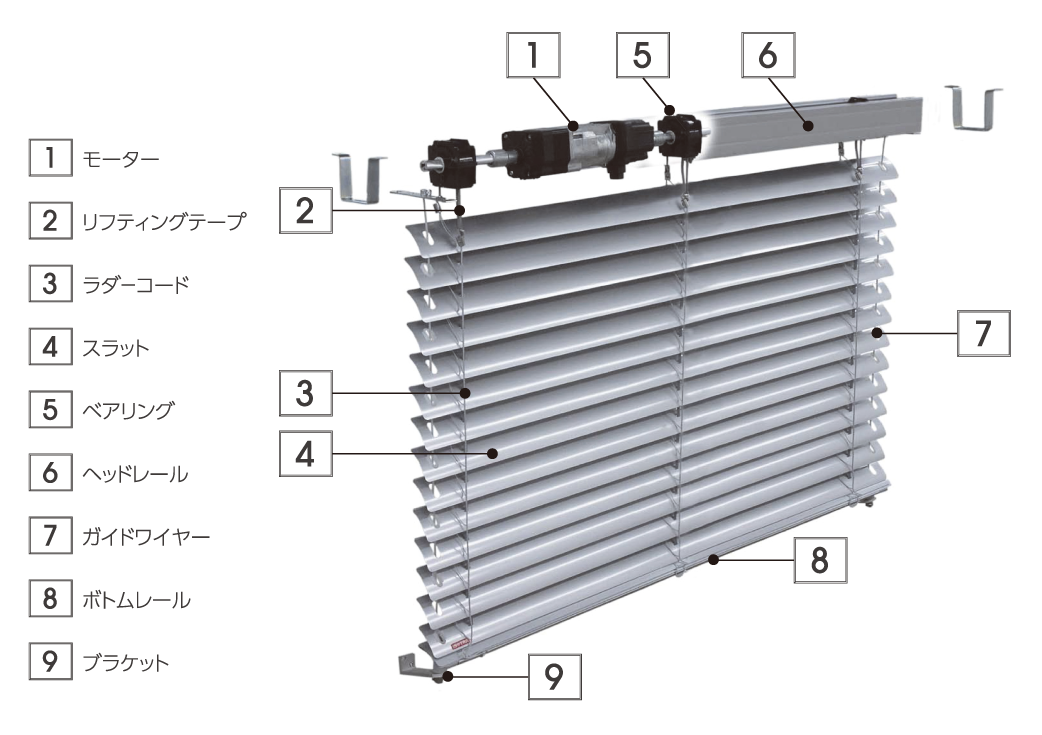 1 モーター

2 リフティングテープ

3 ラダーコード

4 スラット

5 ベアリング

6 ヘッドレール

7 ガイドワイヤー

8 ボトムレール

9 ブラケット

1

5

6

2

7

3

4

8

9